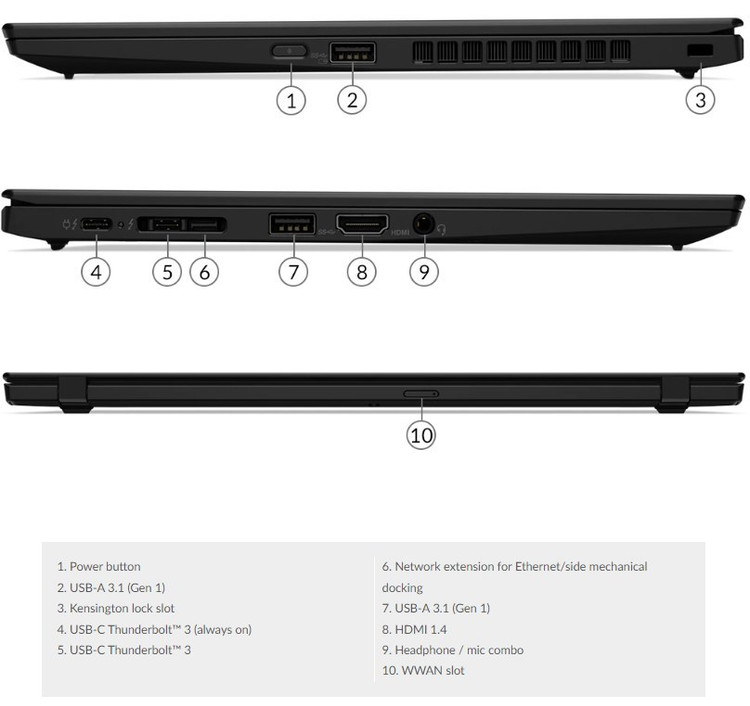 1
2
3
4
5
6
7
HDMI
8
9
10

1. Power button
2. USB-A 3.1 (Gen 1)
3. Kensington lock slot
4. USB-C Thunderbolt™ 3 (always on)
5. USB-C Thunderbolt™ 3

6. Network extension for Ethernet/side mechanical docking
7. USB-A 3.1 (Gen 1)
8. HDMI 1.4
9. Headphone / mic combo
10. WWAN slot